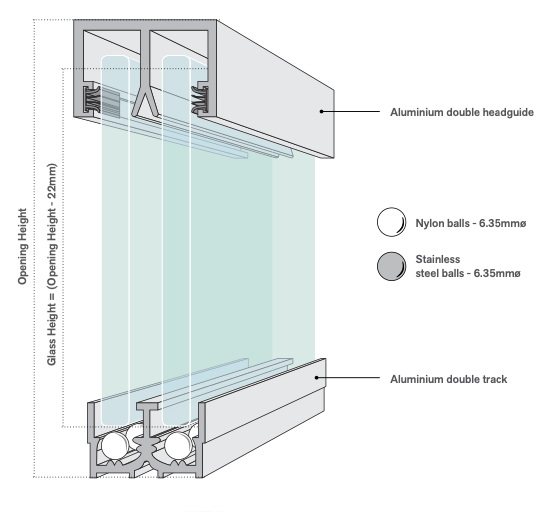 Opening Height

Glass Height = (Opening Height - 22mm)

Aluminium double headguide

Nylon balls - 6.35mmø

Stainless steel balls - 6.35mmø

Aluminium double track